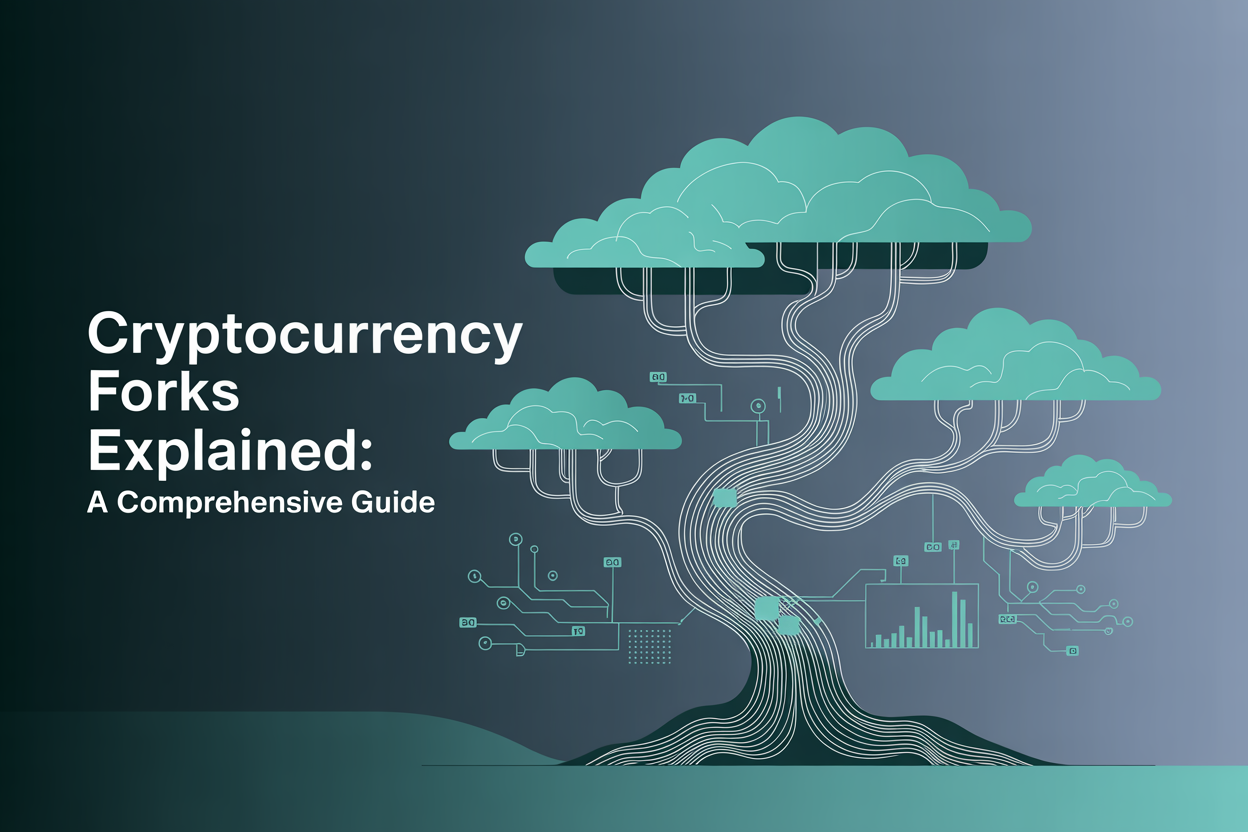 Cryptocurrency Forks Explained:

A Comprehensive Guide