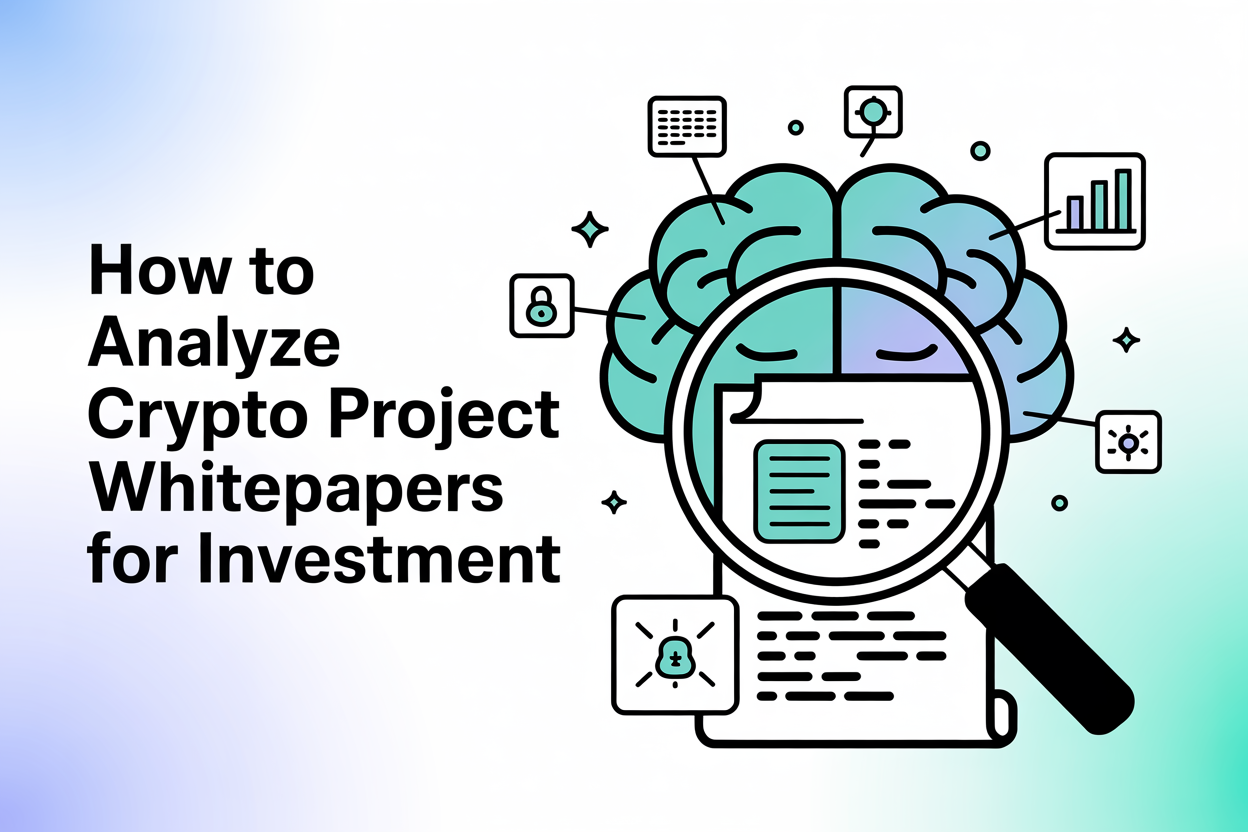 How to Analyze Crypto Project Whitepapers for Investment