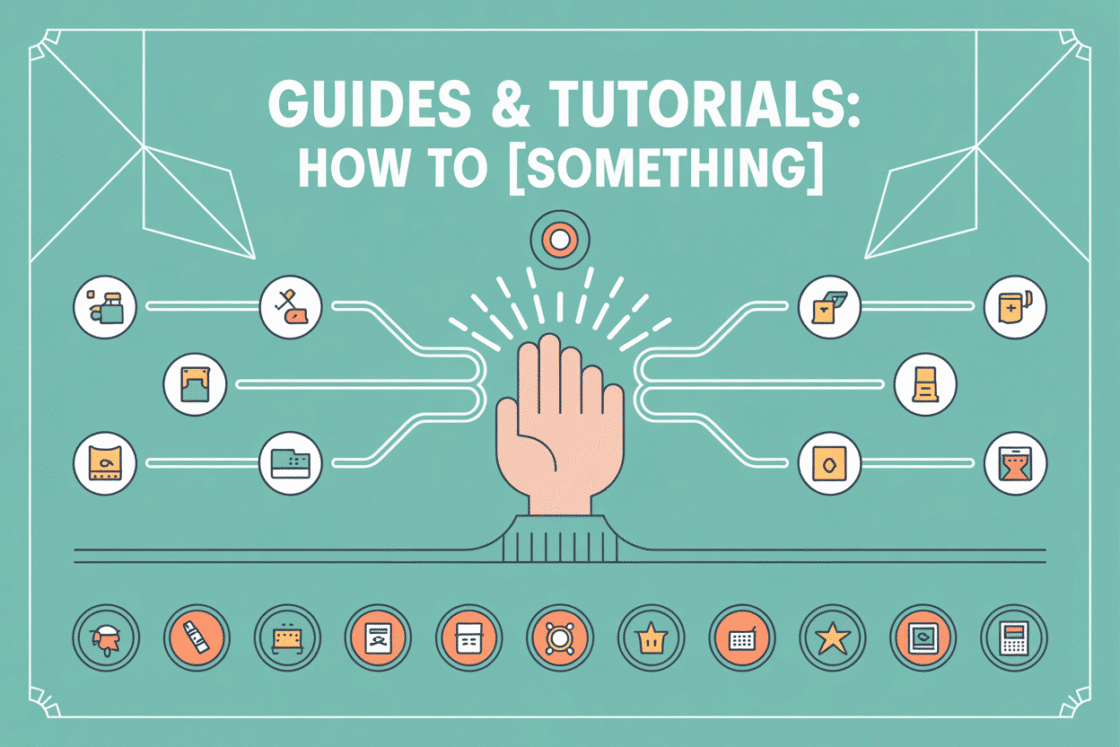 GUIDES & TUTORIALS:
HOW TO [SOMETHING]