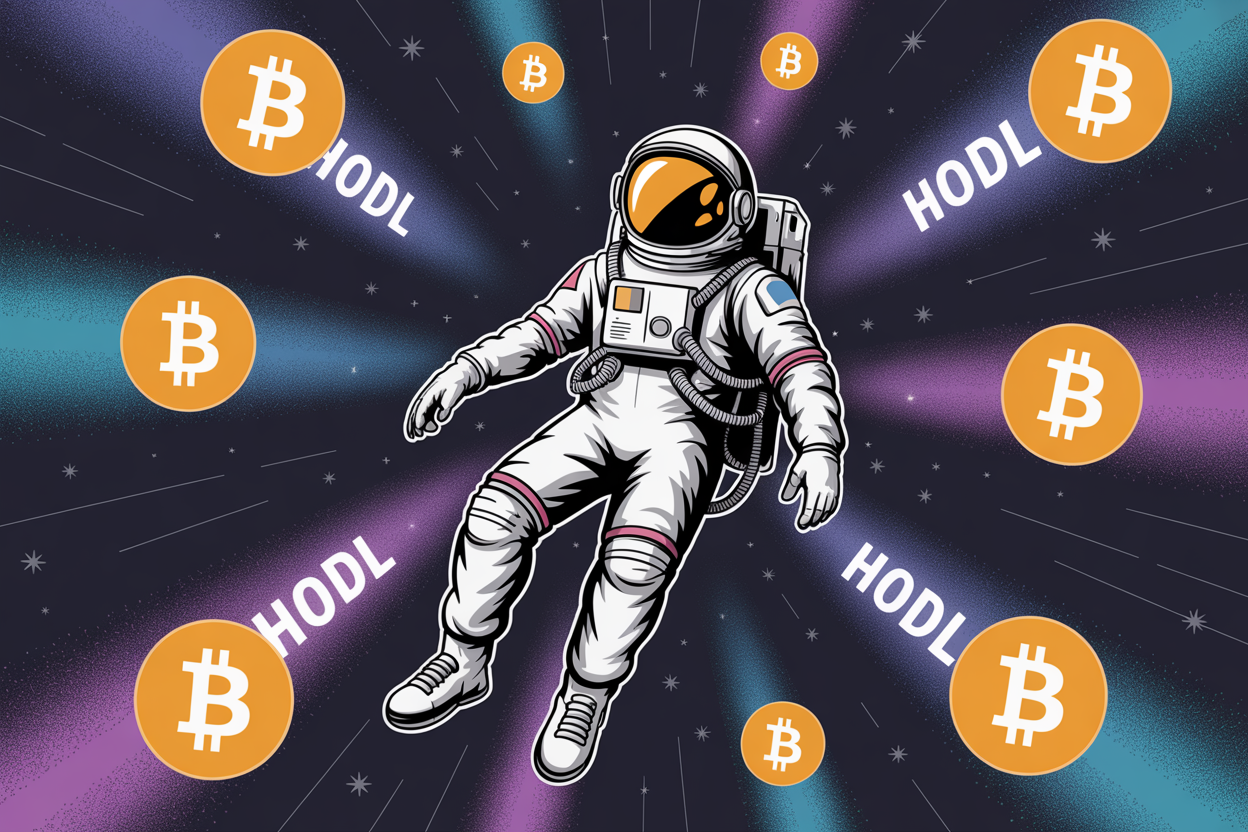 HODL

HODL

HODL

HODL