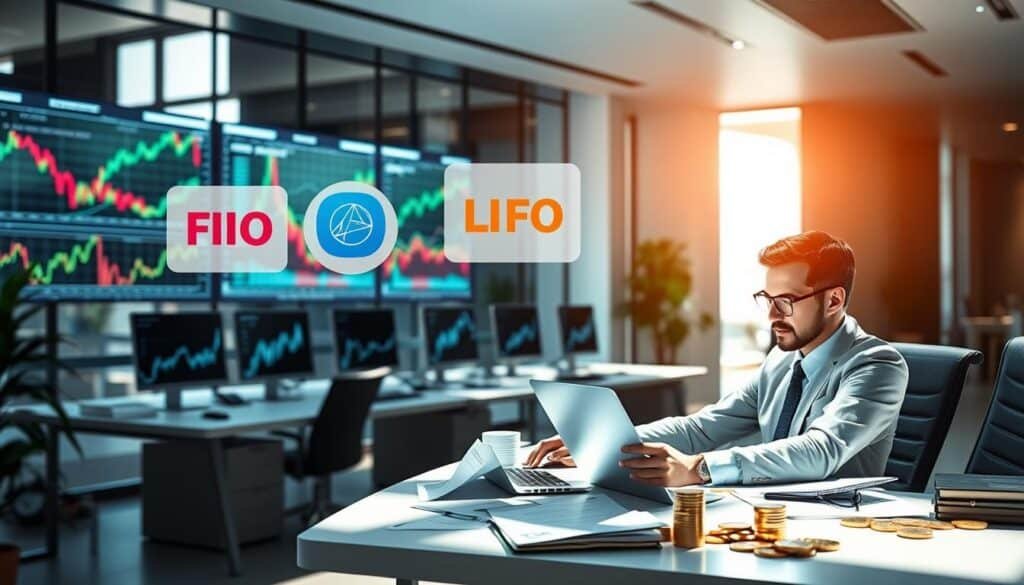 FIIO

LIFO